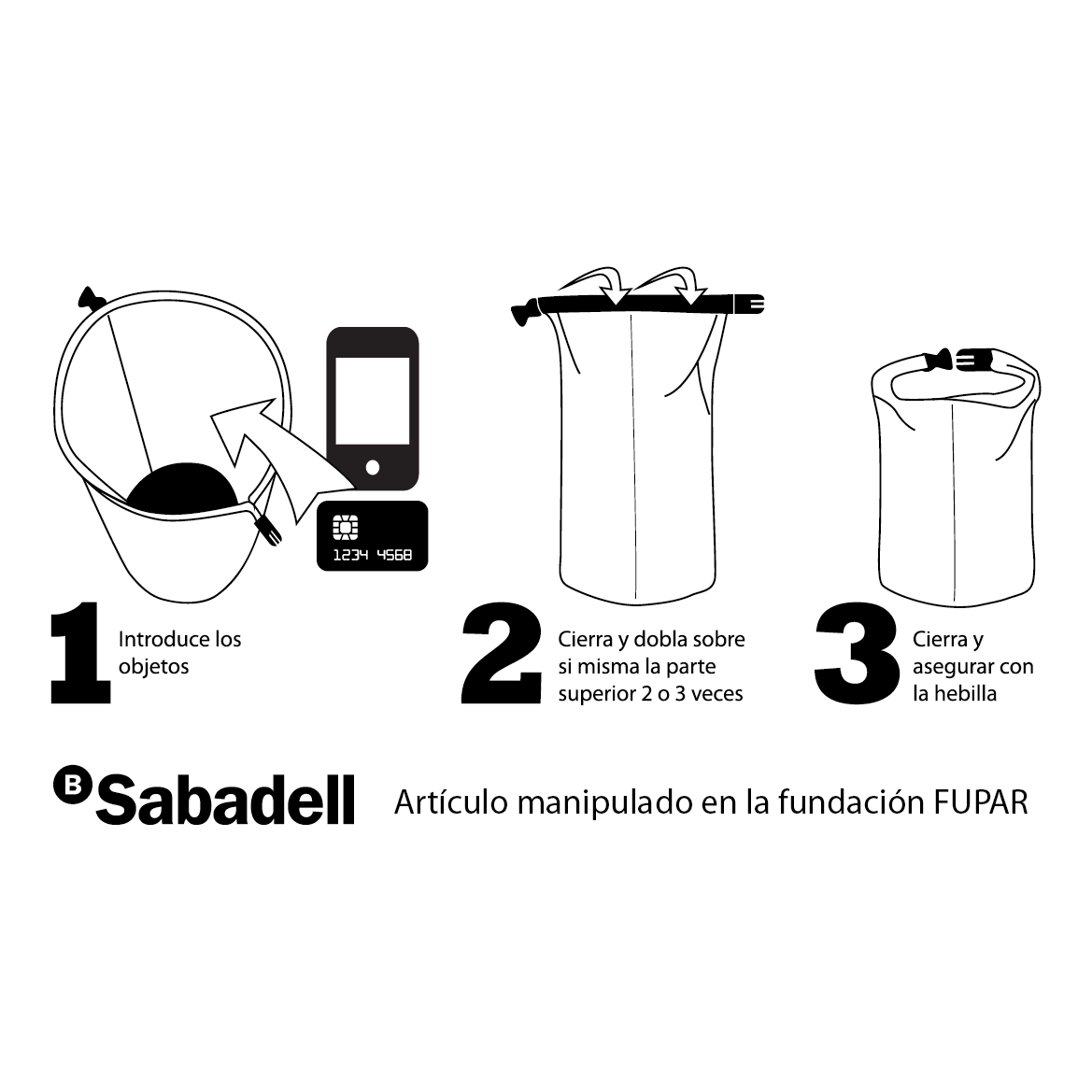 1234 4568

1 Introduce los objetos

2 Cierra y dobla sobre si misma la parte superior 2 o 3 veces

3 Cierra y asegurar con la hebilla

B Sabadell

Artículo manipulado en la fundación FUPAR